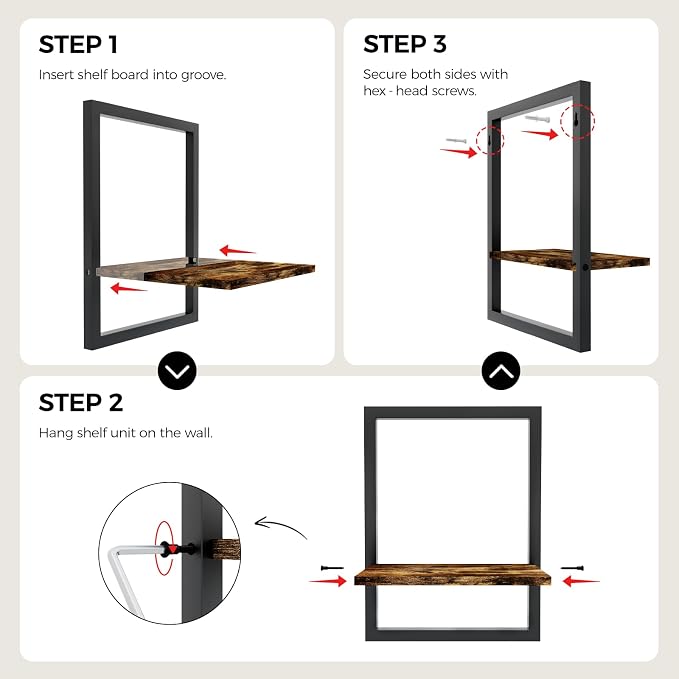 STEP 1

Insert shelf board into groove.

STEP 3

Secure both sides with hex - head screws.

STEP 2

Hang shelf unit on the wall.