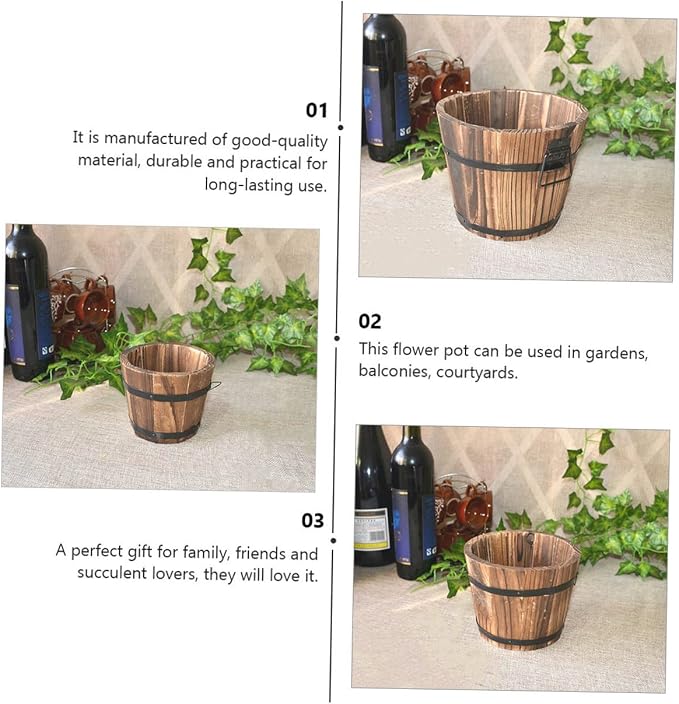 01

It is manufactured of good-quality material, durable and practical for long-lasting use.

02

This flower pot can be used in gardens, balconies, courtyards.

03

A perfect gift for family, friends and succulent lovers, they will love it.