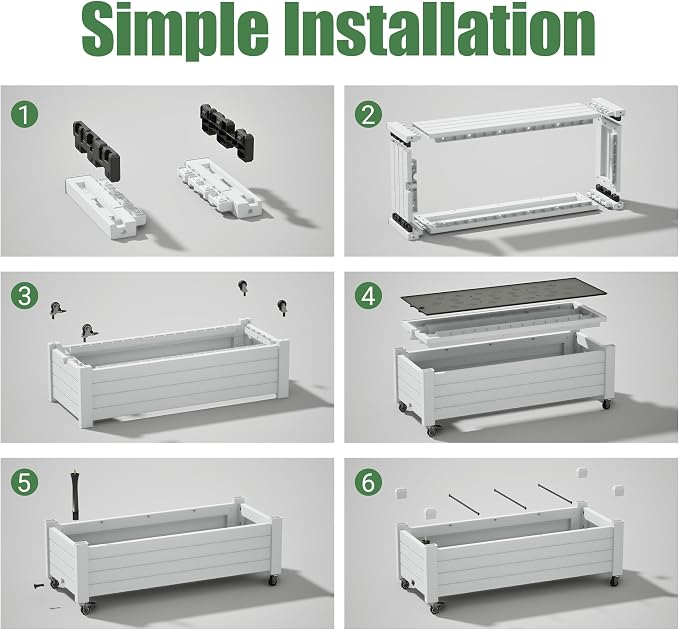 Simple Installation

1

2

3

4

5

6