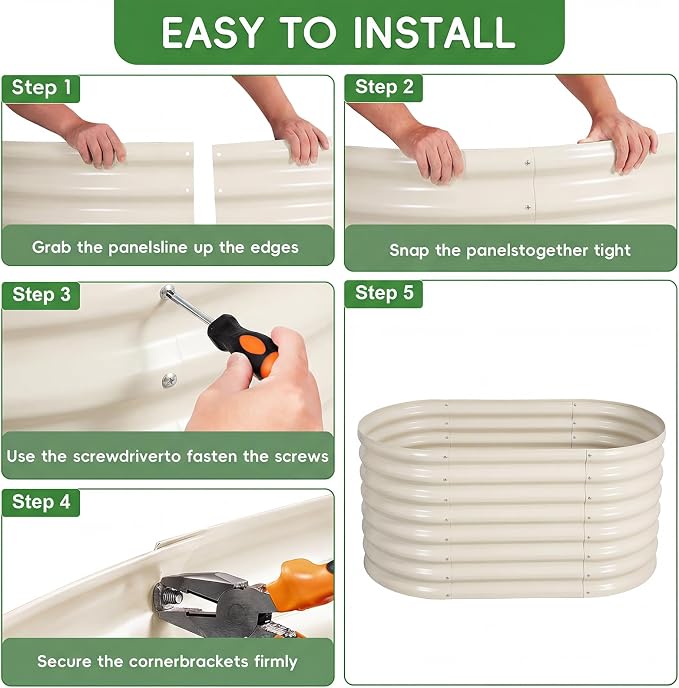 EASY TO INSTALL

Step 1

Grab the panelsline up the edges

Step 2

Snap the panelstogether tight

Step 3

Use the screwdriverto fasten the screws

Step 4

Secure the cornerbrackets firmly

Step 5