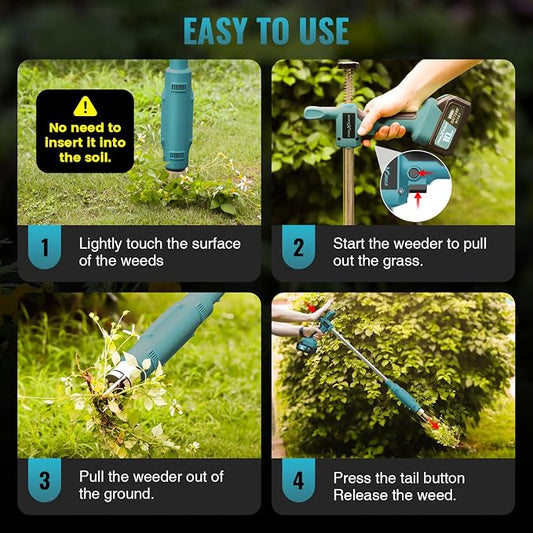 EASY TO USE

No need to insert it into the soil.

1 Lightly touch the surface of the weeds

2 Start the weeder to pull out the grass.

3 Pull the weeder out of the ground.

4 Press the tail button Release the weed.