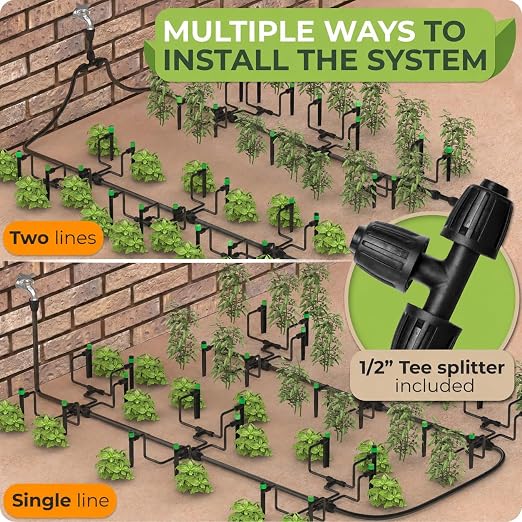 MULTIPLE WAYS TO INSTALL THE SYSTEM

Two lines

1/2" Tee splitter included

Single line