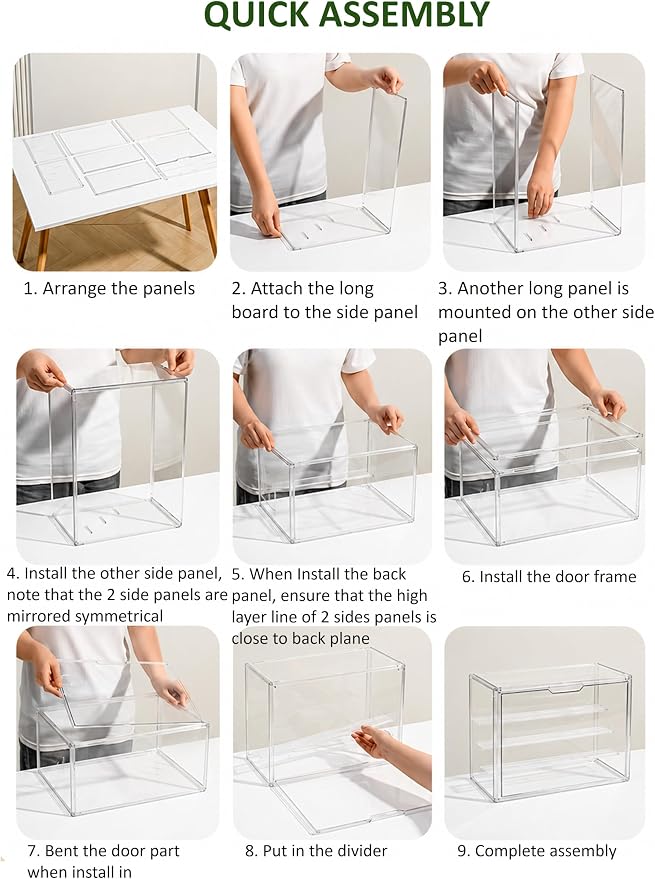 QUICK ASSEMBLY

1. Arrange the panels

2. Attach the long board to the side panel

3. Another long panel is mounted on the other side panel

4. Install the other side panel, note that the 2 side panels are mirrored symmetrical

5. When Install the back panel, ensure that the high layer line of 2 sides panels is close to back plane

6. Install the door frame

7. Bent the door part when install in

8. Put in the divider

9. Complete assembly