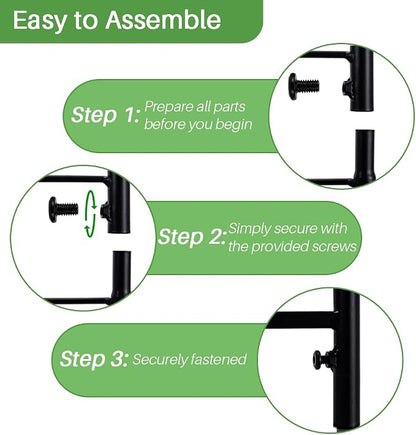 Easy to Assemble

Step 1: Prepare all parts before you begin

Step 2: Simply secure with the provided screws

Step 3: Securely fastened