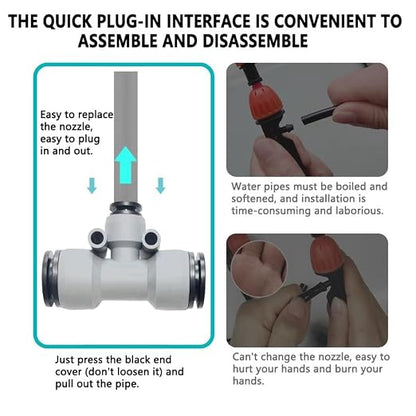 THE QUICK PLUG-IN INTERFACE IS CONVENIENT TO ASSEMBLE AND DISASSEMBLE

Easy to replace the nozzle, easy to plug in and out.

Just press the black end cover (don't loosen it) and pull out the pipe.

Water pipes must be boiled and softened, and installation is time-consuming and laborious.

Can't change the nozzle, easy to hurt your hands and burn your hands.