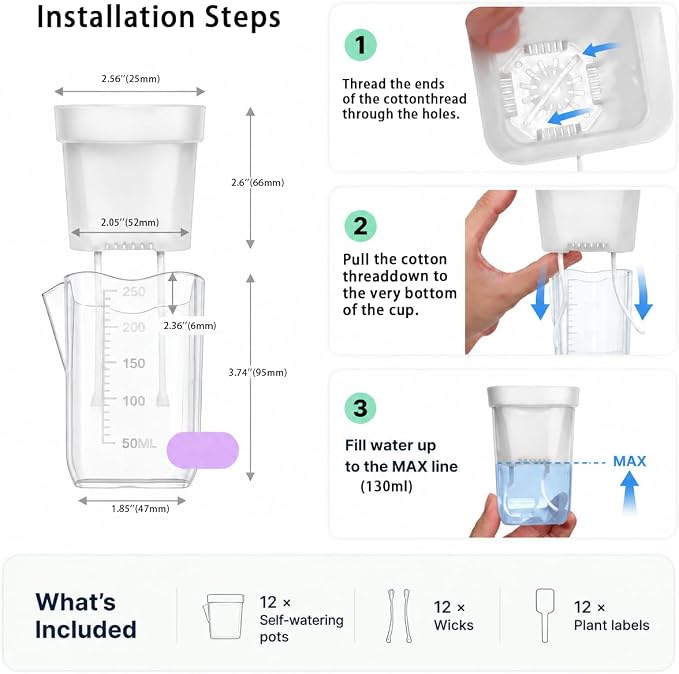 Installation Steps

2.56''(25mm)

2.6''(66mm)

2.05''(52mm)

250

200

150

100

50ML

2.36''(6mm)

3.74''(95mm)

1.85''(47mm)

1

Thread the ends of the cottonthread through the holes.

2

Pull the cotton threaddown to the very bottom of the cup.

3

Fill water up to the MAX line (130ml)

MAX

What's Included

12 × Self-watering pots

12 × Wicks

12 × Plant labels