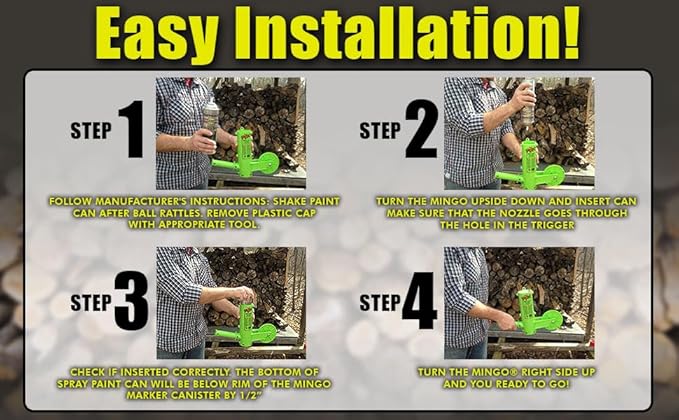 Easy Installation!

STEP 1

FOLLOW MANUFACTURER'S INSTRUCTIONS: SHAKE PAINT CAN AFTER BALL RATTLES. REMOVE PLASTIC CAP WITH APPROPRIATE TOOL.

STEP 2

TURN THE MINGO UPSIDE DOWN AND INSERT CAN MAKE SURE THAT THE NOZZLE GOES THROUGH THE HOLE IN THE TRIGGER

STEP 3

CHECK IF INSERTED CORRECTLY. THE BOTTOM OF SPRAY PAINT CAN WILL BE BELOW RIM OF THE MINGO MARKER CANISTER BY 1/2"

STEP 4

TURN THE MINGO® RIGHT SIDE UP AND YOU READY TO GO!