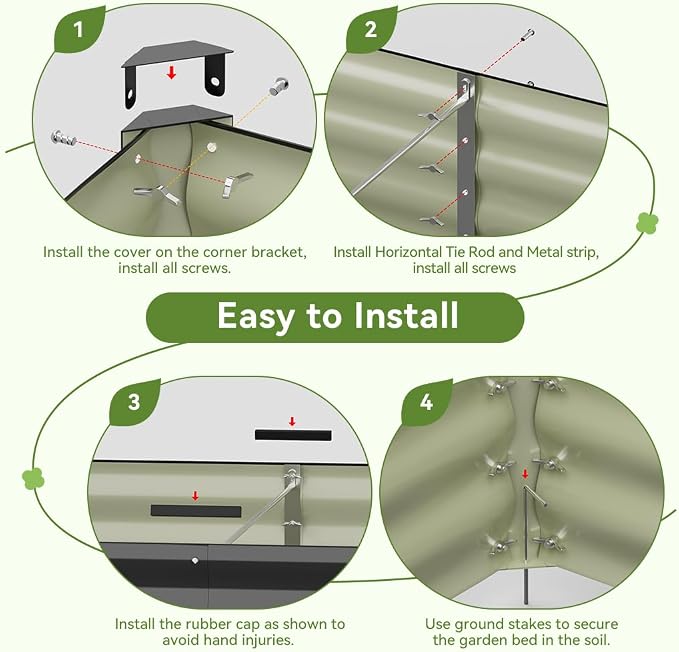 1

Install the cover on the corner bracket, install all screws.

2

Install Horizontal Tie Rod and Metal strip, install all screws

Easy to Install

3

Install the rubber cap as shown to avoid hand injuries.

4

Use ground stakes to secure the garden bed in the soil.