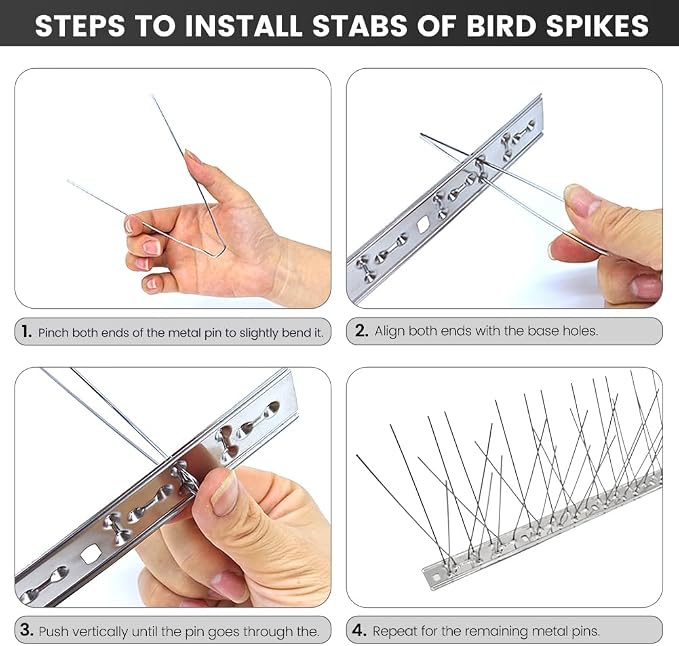 STEPS TO INSTALL STABS OF BIRD SPIKES

1. Pinch both ends of the metal pin to slightly bend it.

2. Align both ends with the base holes.

3. Push vertically until the pin goes through the.

4. Repeat for the remaining metal pins.