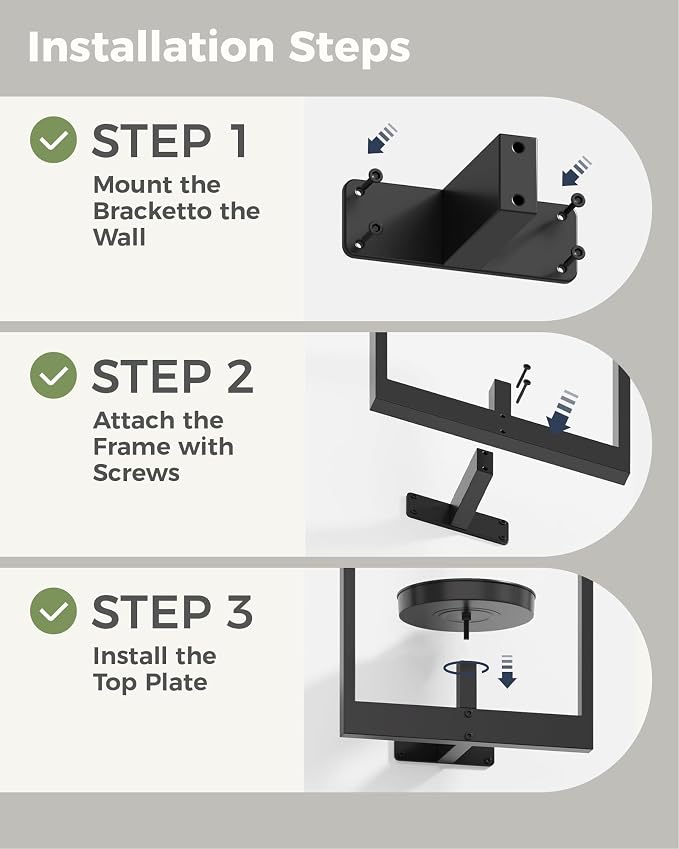 Installation Steps

STEP 1
Mount the Bracketto the Wall

STEP 2
Attach the Frame with Screws

STEP 3
Install the Top Plate