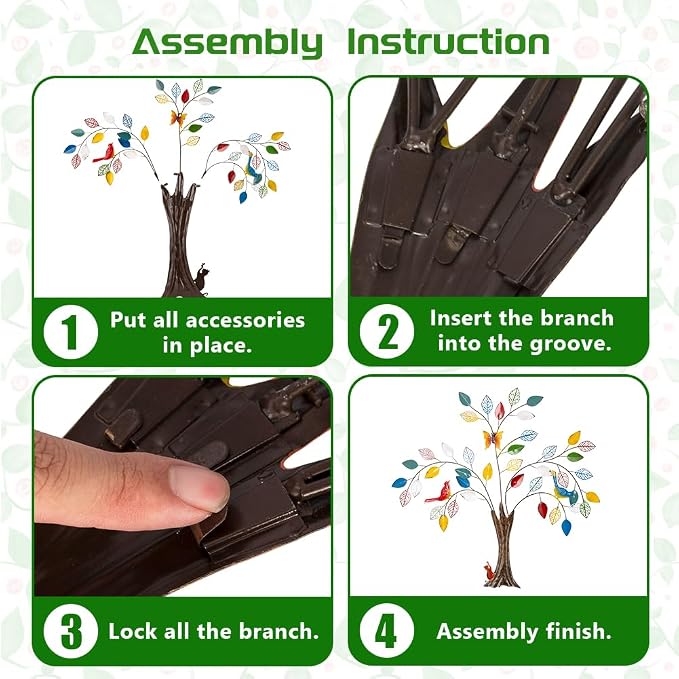 Assembly Instruction

1 Put all accessories in place.

2 Insert the branch into the groove.

3 Lock all the branch.

4 Assembly finish.