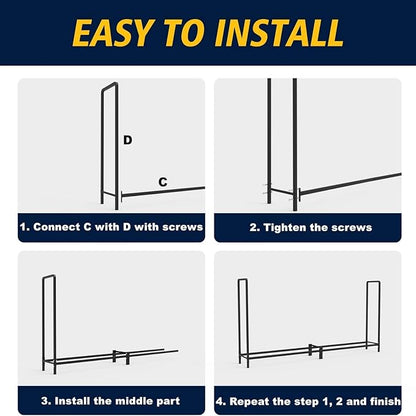 EASY TO INSTALL

D

C

1. Connect C with D with screws

2. Tighten the screws

3. Install the middle part

4. Repeat the step 1, 2 and finish