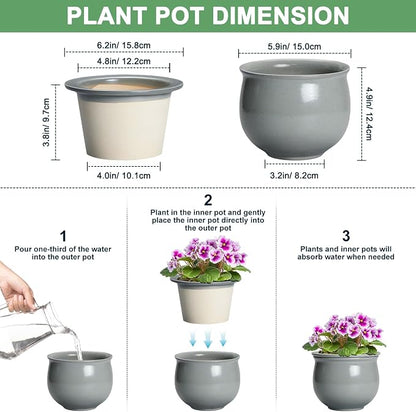 PLANT POT DIMENSION

6.2in/ 15.8cm
4.8in/ 12.2cm
3.8in/ 9.7cm
4.0in/ 10.1cm

5.9in/ 15.0cm
4.9in/ 12.4cm
3.2in/ 8.2cm

1
Pour one-third of the water into the outer pot

2
Plant in the inner pot and gently place the inner pot directly into the outer pot

3
Plants and inner pots will absorb water when needed