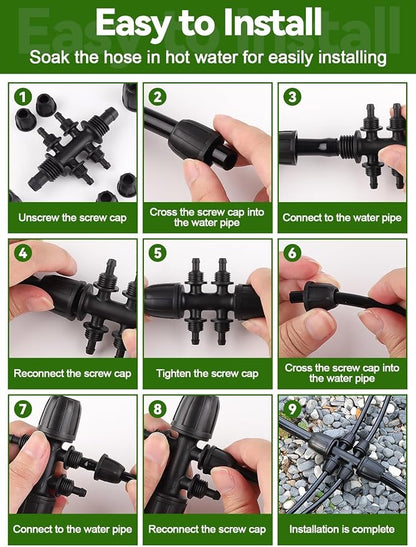 Easy to Install
Soak the hose in hot water for easily installing

1
Unscrew the screw cap

2
Cross the screw cap into the water pipe

3
Connect to the water pipe

4
Reconnect the screw cap

5
Tighten the screw cap

6
Cross the screw cap into the water pipe

7
Connect to the water pipe

8
Reconnect the screw cap

9
Installation is complete