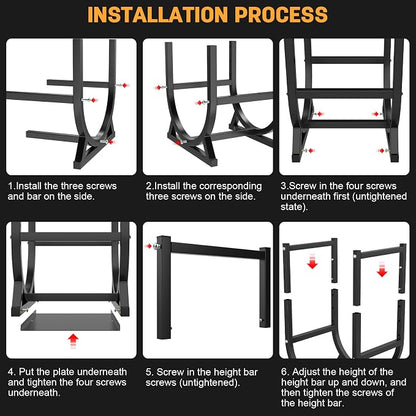 INSTALLATION PROCESS

1.Install the three screws and bar on the side.

2.Install the corresponding three screws on the side.

3.Screw in the four screws underneath first (untightened state).

4. Put the plate underneath and tighten the four screws underneath.

5. Screw in the height bar screws (untightened).

6. Adjust the height of the height bar up and down, and then tighten the screws of the height bar.