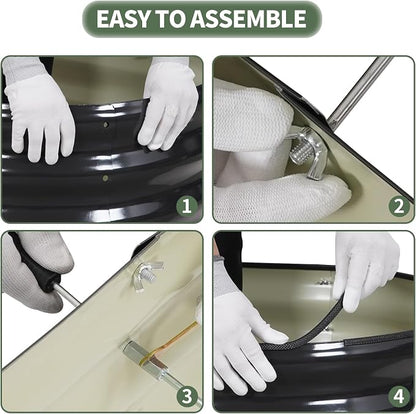 EASY TO ASSEMBLE

1

2

3

4