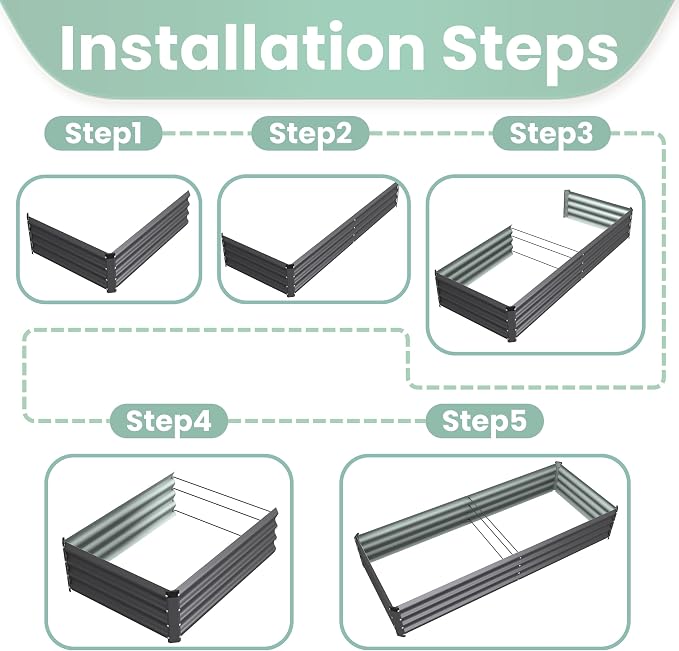 Installation Steps

Step1

Step2

Step3

Step4

Step5