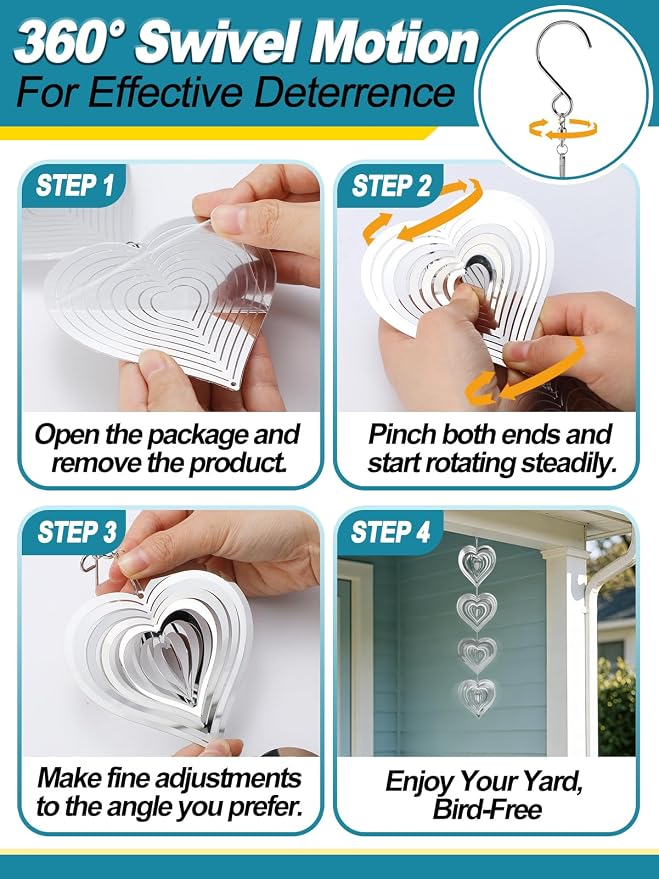 360° Swivel Motion
For Effective Deterrence

STEP 1
Open the package and remove the product.

STEP 2
Pinch both ends and start rotating steadily.

STEP 3
Make fine adjustments to the angle you prefer.

STEP 4
Enjoy Your Yard, Bird-Free