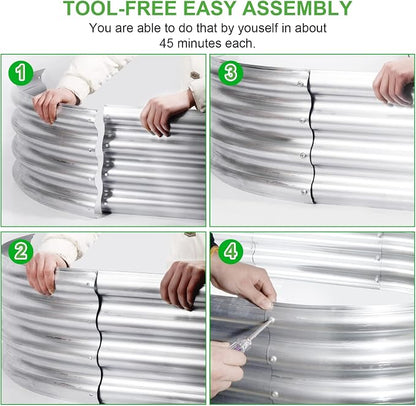 TOOL-FREE EASY ASSEMBLY

You are able to do that by youself in about 45 minutes each.

1

3

2

4