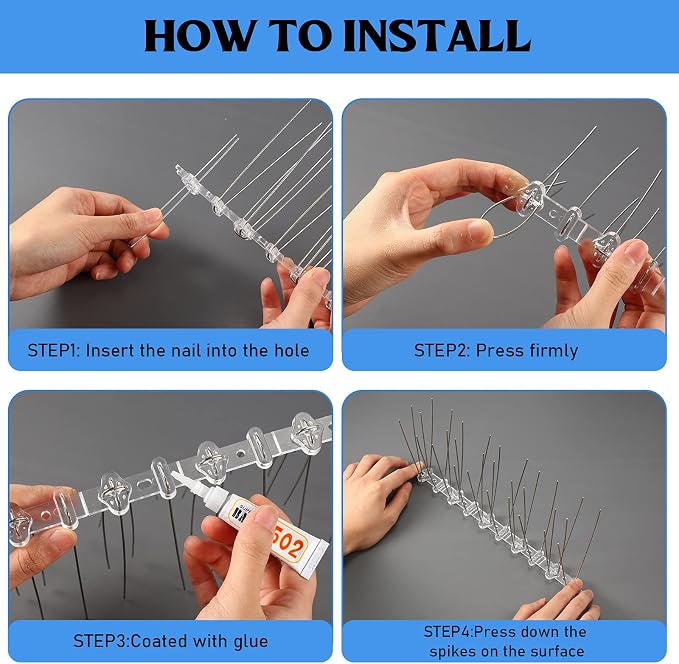 HOW TO INSTALL

STEP1: Insert the nail into the hole

STEP2: Press firmly

502

STEP3:Coated with glue

STEP4:Press down the spikes on the surface