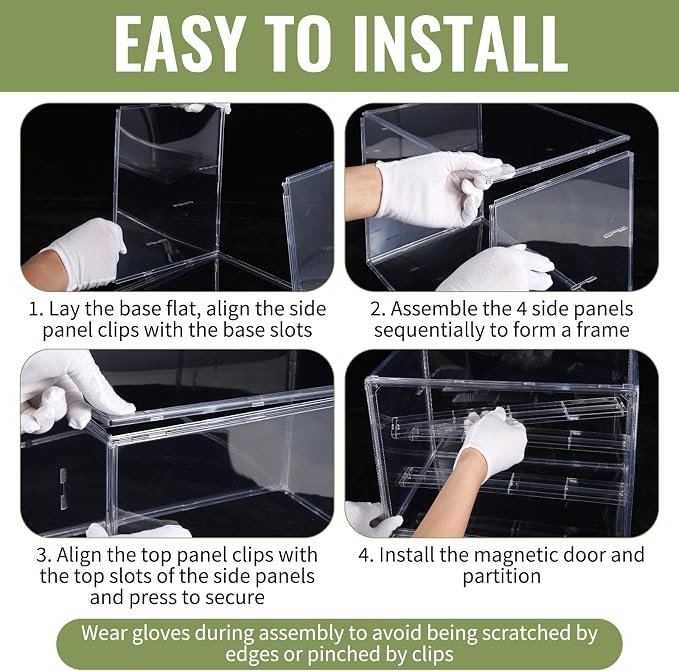 EASY TO INSTALL

1. Lay the base flat, align the side panel clips with the base slots

2. Assemble the 4 side panels sequentially to form a frame

3. Align the top panel clips with the top slots of the side panels and press to secure

4. Install the magnetic door and partition

Wear gloves during assembly to avoid being scratched by edges or pinched by clips