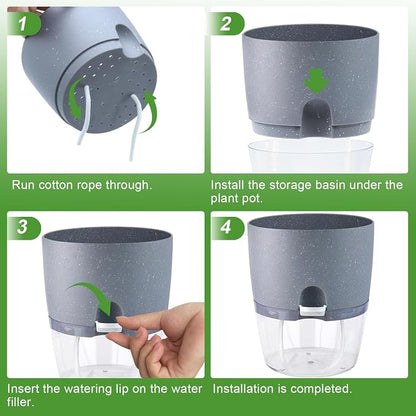 1

Run cotton rope through.

2

Install the storage basin under the plant pot.

3

Insert the watering lip on the water filler.

4

Installation is completed.