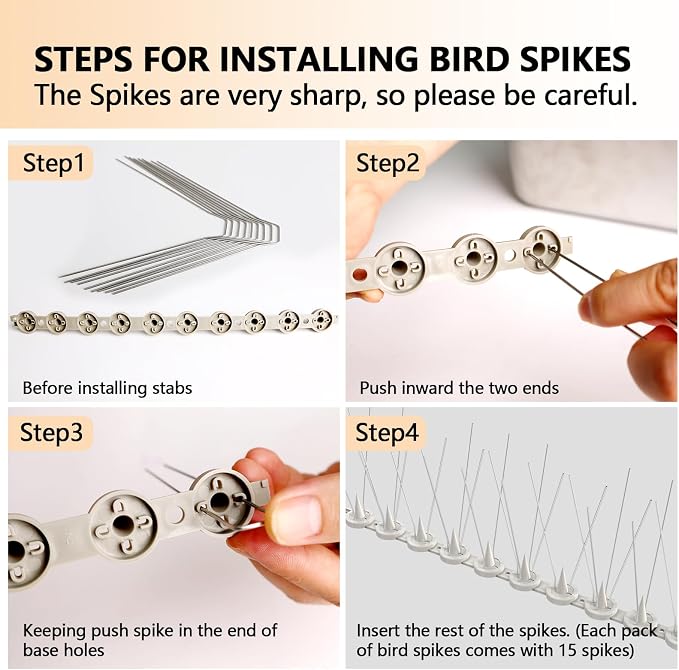 STEPS FOR INSTALLING BIRD SPIKES
The Spikes are very sharp, so please be careful.

Step1

Before installing stabs

Step2

Push inward the two ends

Step3

Keeping push spike in the end of base holes

Step4

Insert the rest of the spikes. (Each pack of bird spikes comes with 15 spikes)