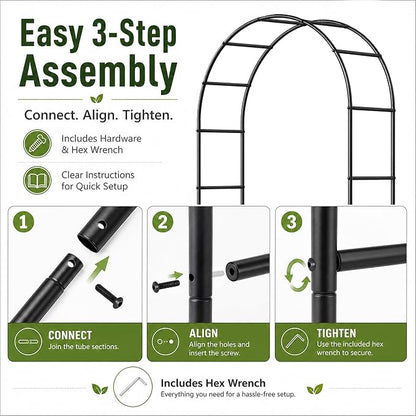 Easy 3-Step Assembly

Connect. Align. Tighten.

Includes Hardware & Hex Wrench

Clear Instructions for Quick Setup

1

CONNECT
Join the tube sections.

2

ALIGN
Align the holes and insert the screw.

3

TIGHTEN
Use the included hex wrench to secure.

Includes Hex Wrench
Everything you need for a hassle-free setup.