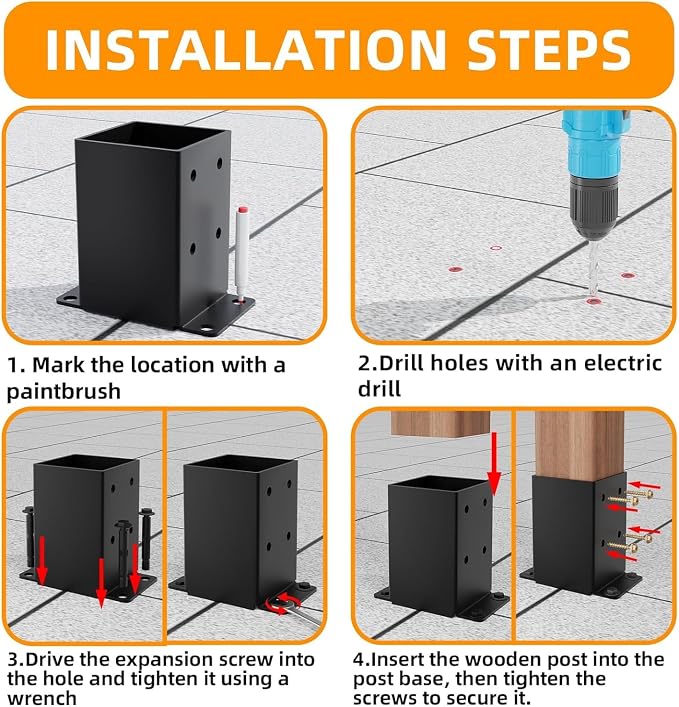 INSTALLATION STEPS

1. Mark the location with a paintbrush

2.Drill holes with an electric drill

3.Drive the expansion screw into the hole and tighten it using a wrench

4.Insert the wooden post into the post base, then tighten the screws to secure it.