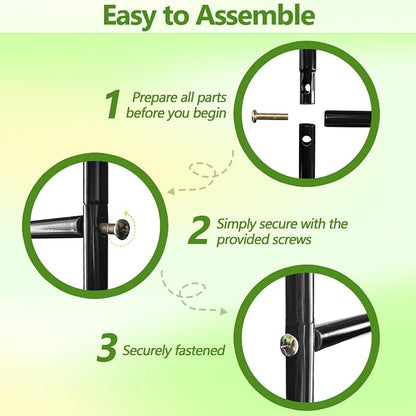 Easy to Assemble

1 Prepare all parts before you begin

2 Simply secure with the provided screws

3 Securely fastened