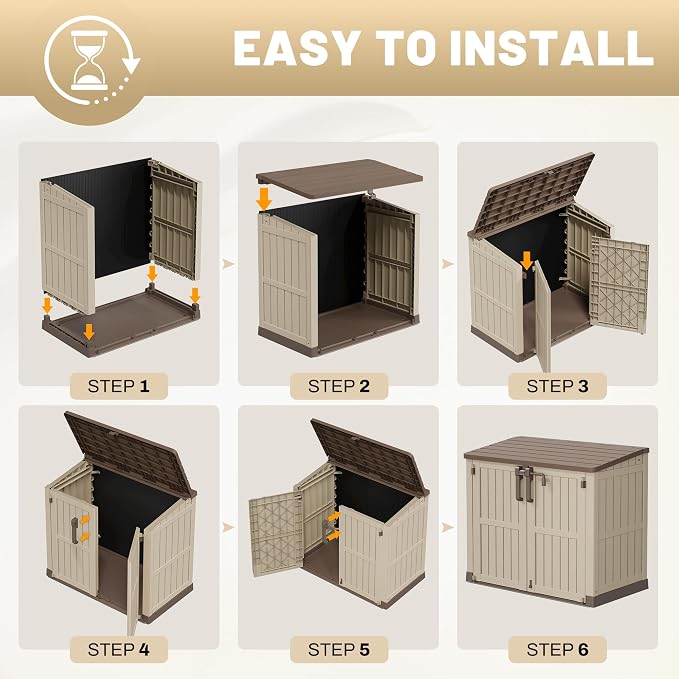 EASY TO INSTALL

STEP 1

STEP 2

STEP 3

STEP 4

STEP 5

STEP 6