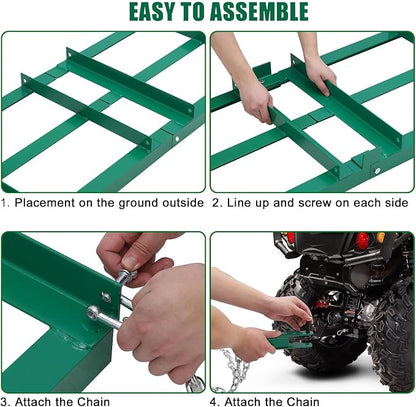 EASY TO ASSEMBLE

1. Placement on the ground outside

2. Line up and screw on each side

3. Attach the Chain

4. Attach the Chain