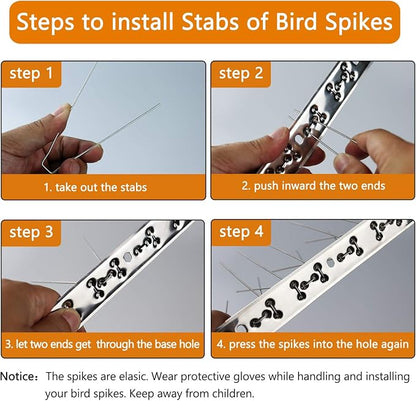 Steps to install Stabs of Bird Spikes

step 1

1. take out the stabs

step 2

2. push inward the two ends

step 3

3. let two ends get through the base hole

step 4

4. press the spikes into the hole again

Notice: The spikes are elasic. Wear protective gloves while handling and installing your bird spikes. Keep away from children.