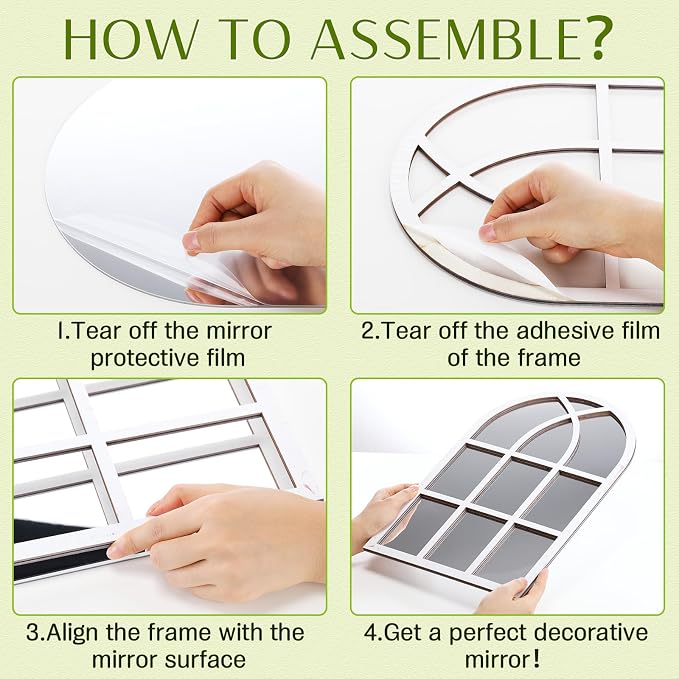 HOW TO ASSEMBLE?

1.Tear off the mirror protective film

2.Tear off the adhesive film of the frame

3.Align the frame with the mirror surface

4.Get a perfect decorative mirror!