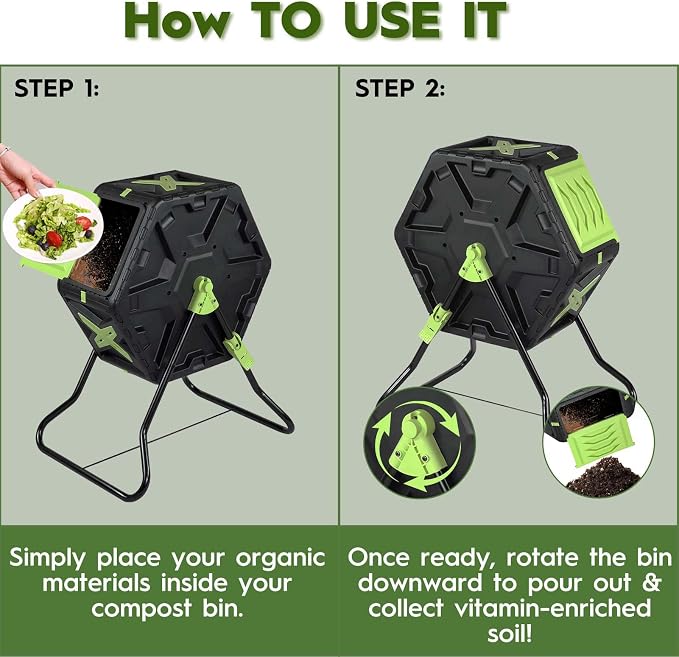 How TO USE IT

STEP 1:

Simply place your organic materials inside your compost bin.

STEP 2:

Once ready, rotate the bin downward to pour out & collect vitamin-enriched soil!