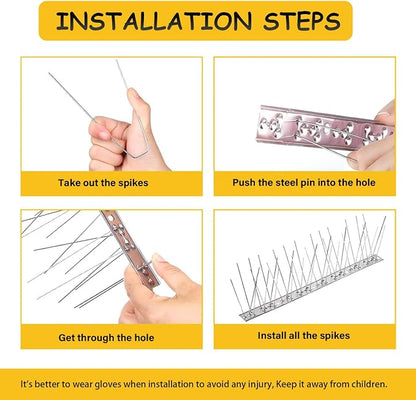 INSTALLATION STEPS

Take out the spikes

Push the steel pin into the hole

Get through the hole

Install all the spikes

It's better to wear gloves when installation to avoid any injury, Keep it away from children.