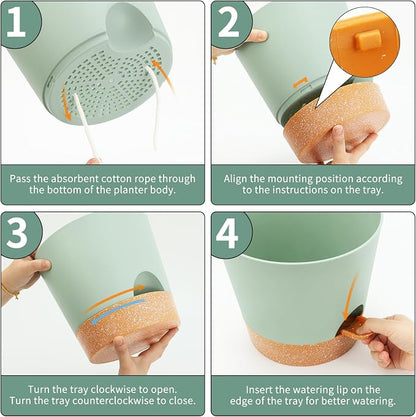 1

Pass the absorbent cotton rope through the bottom of the planter body.

2

Align the mounting position according to the instructions on the tray.

3

Turn the tray clockwise to open.
Turn the tray counterclockwise to close.

4

Insert the watering lip on the edge of the tray for better watering.