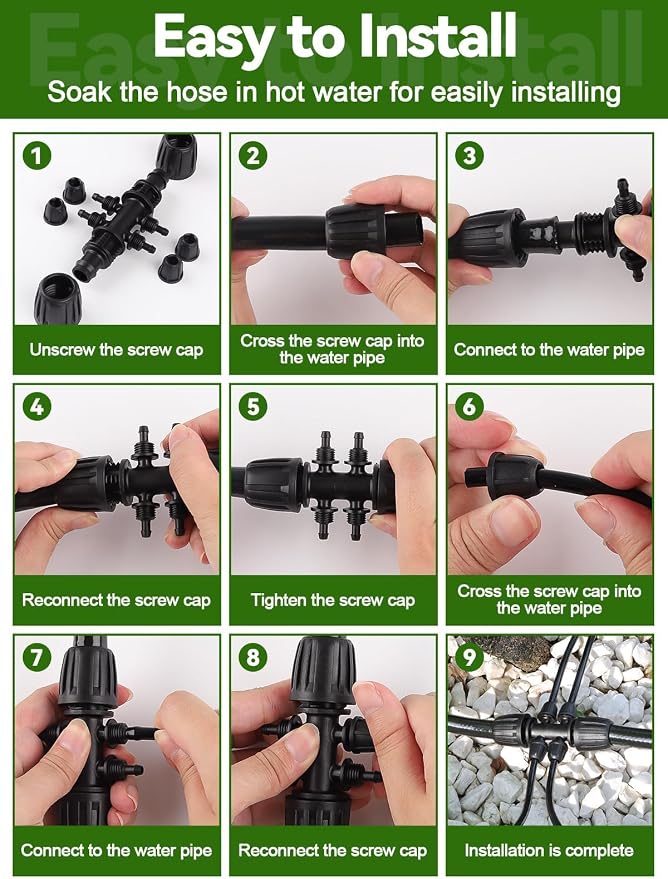 Easy to Install
Soak the hose in hot water for easily installing

1
Unscrew the screw cap

2
Cross the screw cap into the water pipe

3
Connect to the water pipe

4
Reconnect the screw cap

5
Tighten the screw cap

6
Cross the screw cap into the water pipe

7
Connect to the water pipe

8
Reconnect the screw cap

9
Installation is complete