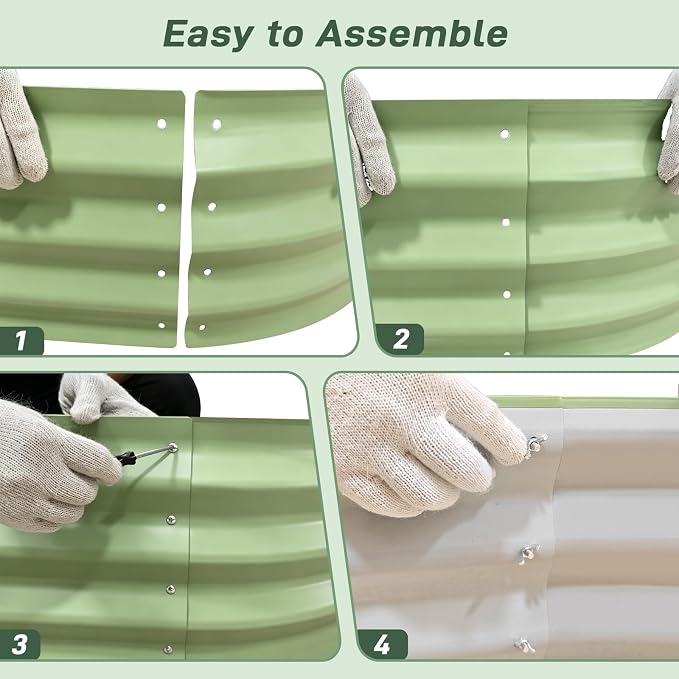 Easy to Assemble

1

2

3

4