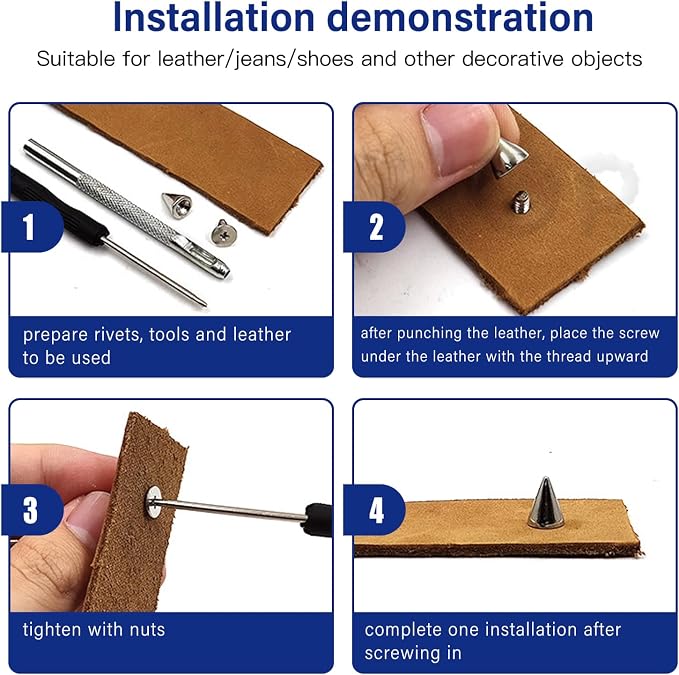 Installation demonstration

Suitable for leather/jeans/shoes and other decorative objects

1

prepare rivets, tools and leather to be used

2

after punching the leather, place the screw under the leather with the thread upward

3

tighten with nuts

4

complete one installation after screwing in