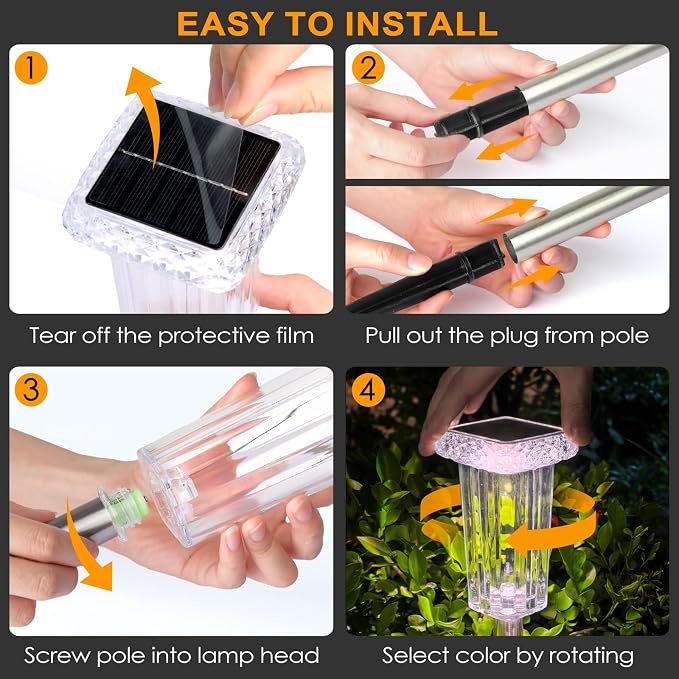 EASY TO INSTALL

1

Tear off the protective film

2

Pull out the plug from pole

3

Screw pole into lamp head

4

Select color by rotating