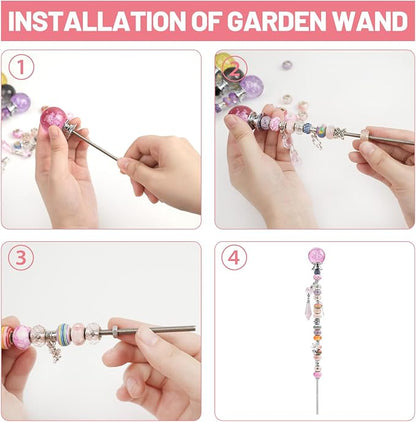 INSTALLATION OF GARDEN WAND

1

2

3

4