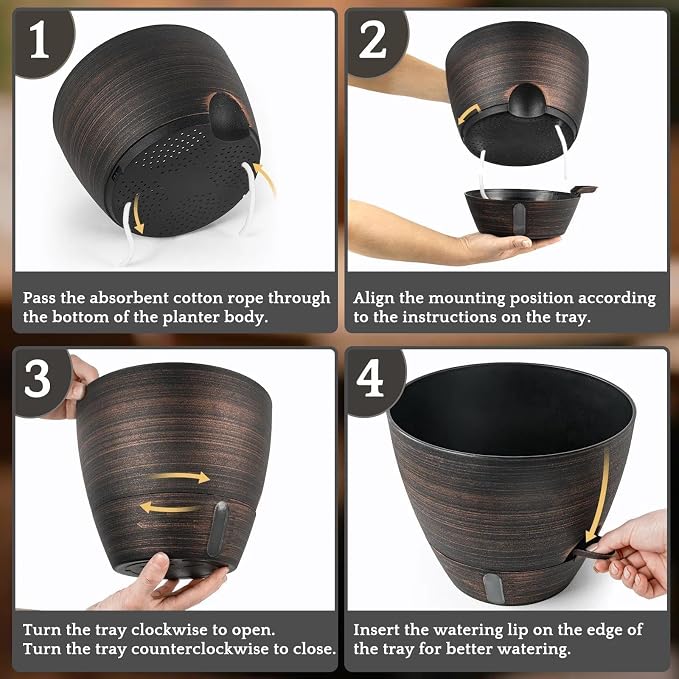 1

Pass the absorbent cotton rope through the bottom of the planter body.

2

Align the mounting position according to the instructions on the tray.

3

Turn the tray clockwise to open.
Turn the tray counterclockwise to close.

4

Insert the watering lip on the edge of the tray for better watering.