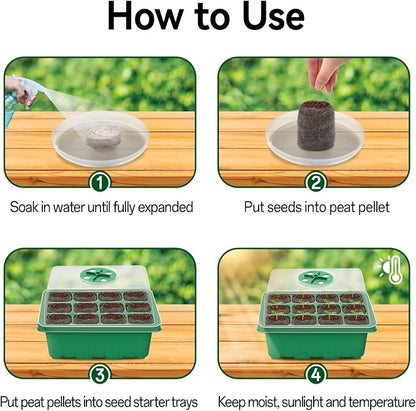 How to Use

1

Soak in water until fully expanded

2

Put seeds into peat pellet

3

Put peat pellets into seed starter trays

4

Keep moist, sunlight and temperature