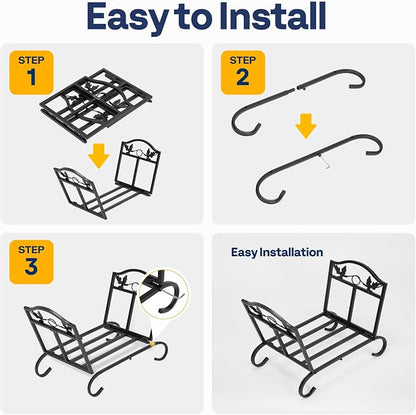 Easy to Install

STEP
1

STEP
2

STEP
3

Easy Installation