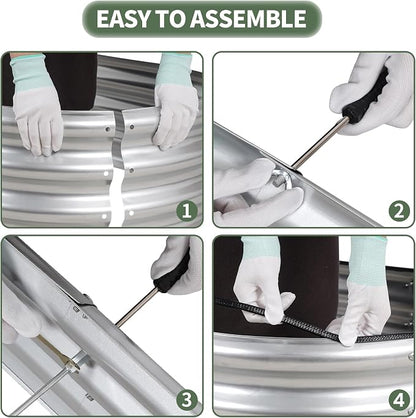 EASY TO ASSEMBLE

1

2

3

4