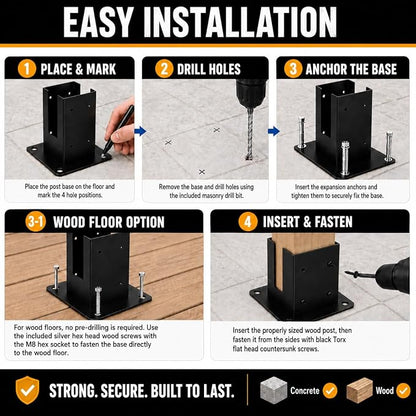 EASY INSTALLATION

1 PLACE & MARK

Place the post base on the floor and mark the 4 hole positions.

2 DRILL HOLES

Remove the base and drill holes using the included masonry drill bit.

3 ANCHOR THE BASE

Insert the expansion anchors and tighten them to securely fix the base.

3-1 WOOD FLOOR OPTION

For wood floors, no pre-drilling is required. Use the included silver hex head wood screws with the M8 hex socket to fasten the base directly to the wood floor.

4 INSERT & FASTEN

Insert the properly sized wood post, then fasten it from the sides with black Torx flat head countersunk screws.

STRONG. SECURE. BUILT TO LAST.

Concrete

Wood