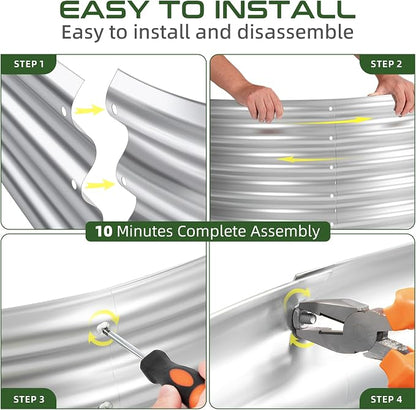 EASY TO INSTALL
Easy to install and disassemble

STEP 1

STEP 2

10 Minutes Complete Assembly

STEP 3

STEP 4