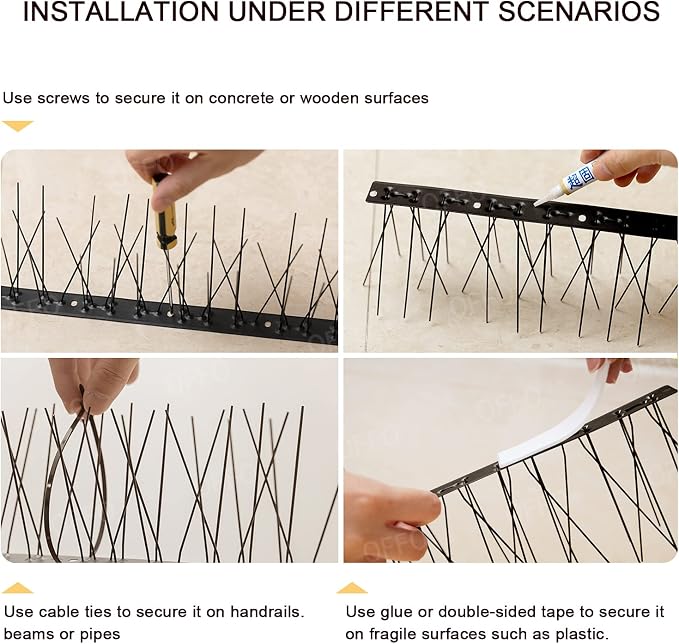 INSTALLATION UNDER DIFFERENT SCENARIOS

Use screws to secure it on concrete or wooden surfaces

超固

Use cable ties to secure it on handrails. beams or pipes

Use glue or double-sided tape to secure it on fragile surfaces such as plastic.