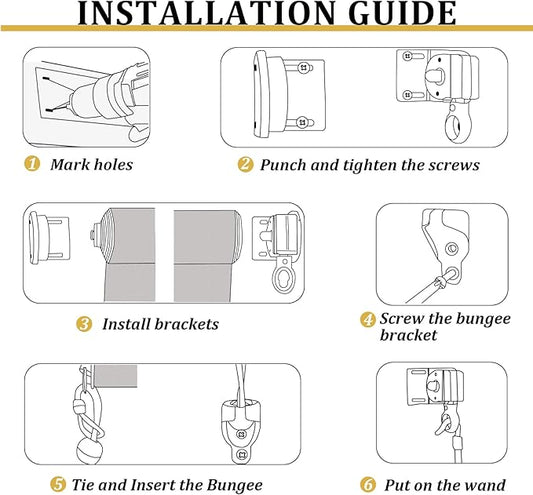 INSTALLATION GUIDE

1 Mark holes

2 Punch and tighten the screws

3 Install brackets

4 Screw the bungee bracket

5 Tie and Insert the Bungee

6 Put on the wand